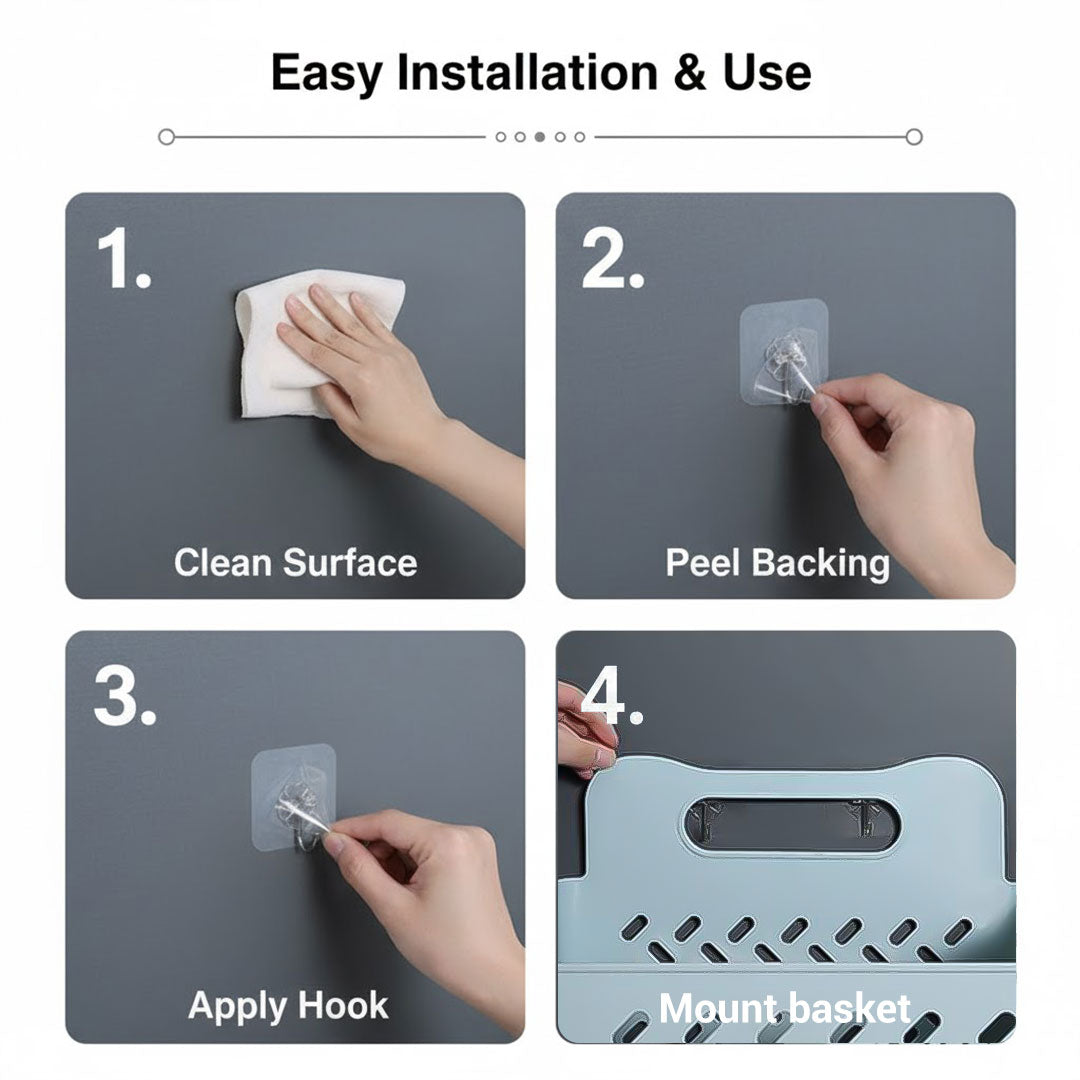 Easy Installation & Use

1.

Clean Surface

2.

Peel Backing

3.

Apply Hook

4.

Mount basket