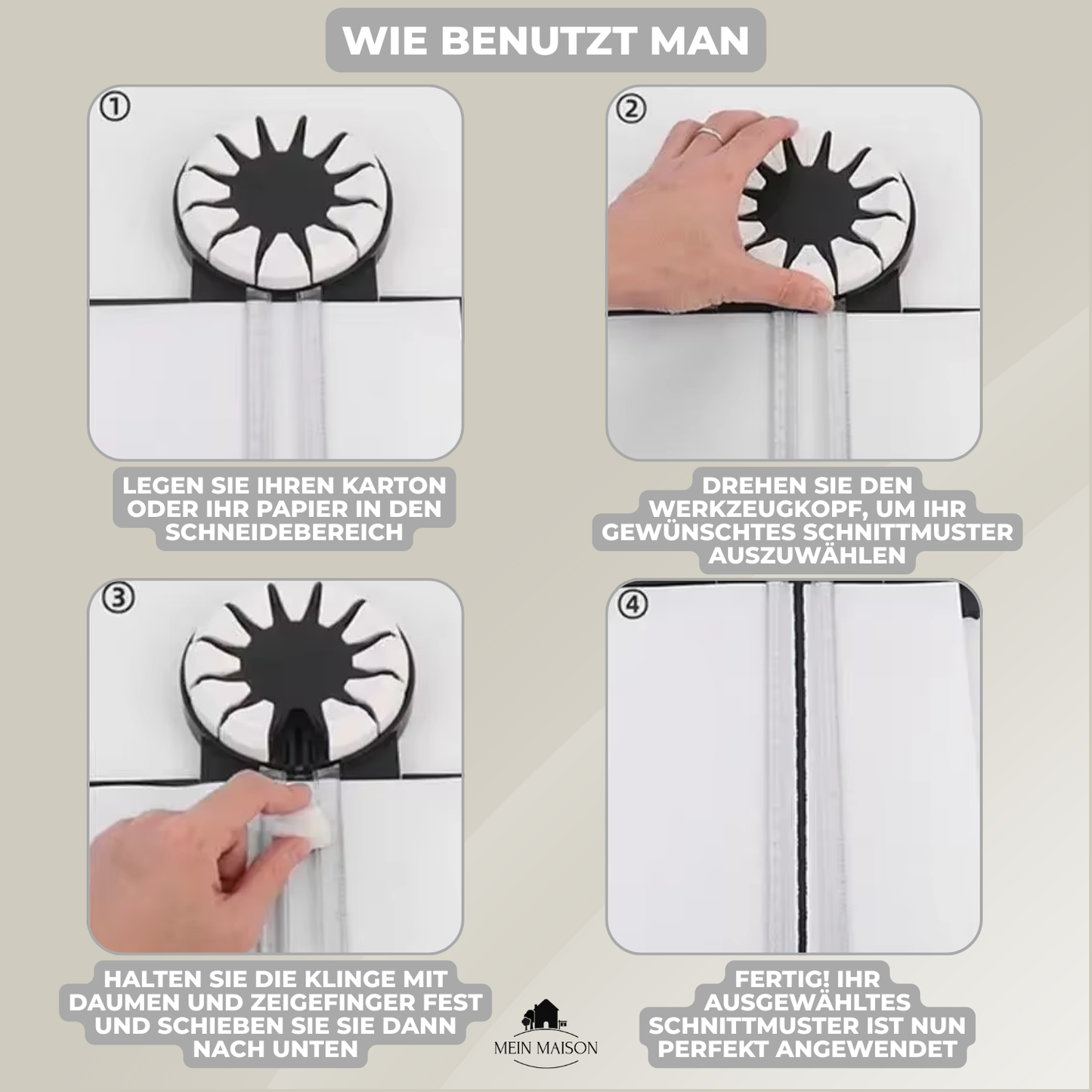 WIE BENUTZT MAN

①

LEGEN SIE IHREN KARTON ODER IHR PAPIER IN DEN SCHNEIDEBEREICH

②

DREHEN SIE DEN WERKZEUGKOPF, UM IHR GEWÜNSCHTES SCHNITTMUSTER AUSZUWÄHLEN

③

HALTEN SIE DIE KLINGE MIT DAUMEN UND ZEIGEFINGER FEST UND SCHIEBEN SIE SIE DANN NACH UNTEN

④

FERTIG! IHR AUSGEWÄHLTES SCHNITTMUSTER IST NUN PERFEKT ANGEWENDET

MEIN MAISON