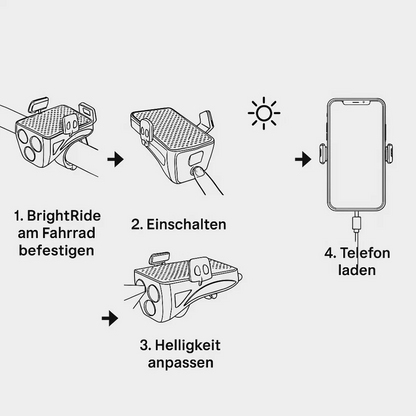 1. BrightRide am Fahrrad befestigen

2. Einschalten

3. Helligkeit anpassen

4. Telefon laden