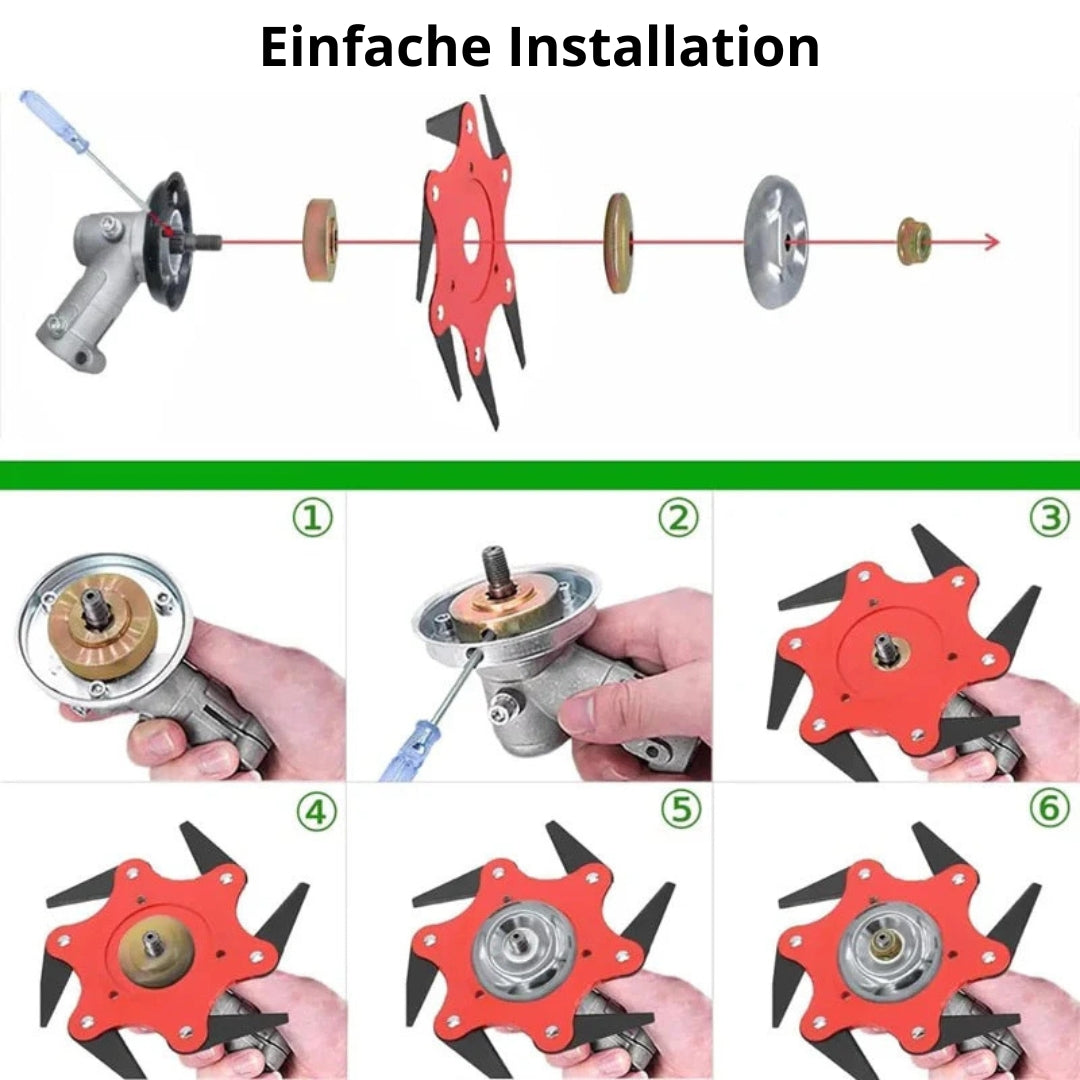 Einfache Installation

①

②

③

④

⑤

⑥